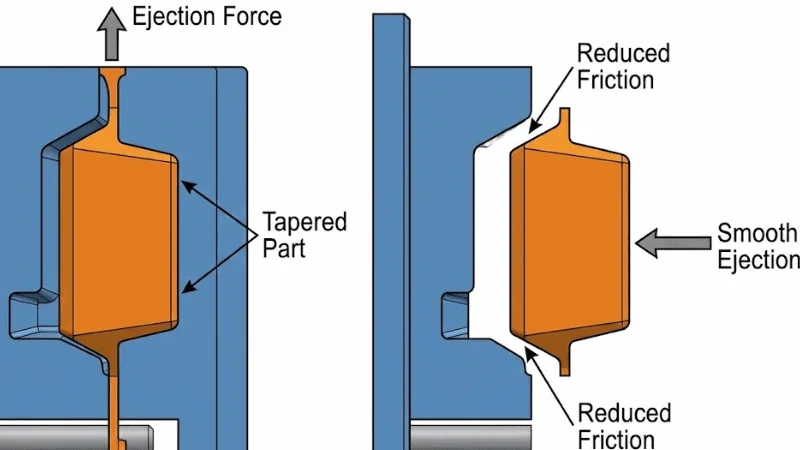 Ejection Force

Tapered Part

Reduced Friction

Smooth Ejection

Reduced Friction